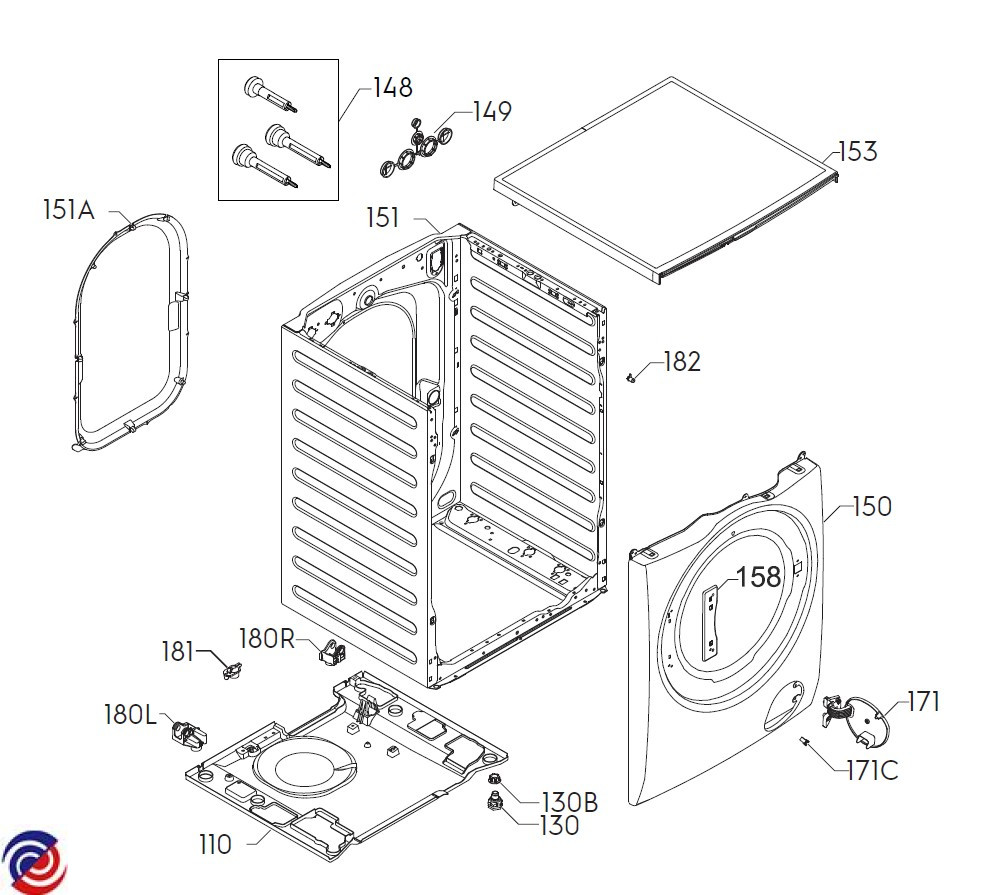 148
149
153
151A
151
182
150
158
181
180R
180L
171
171C
130B
130
110